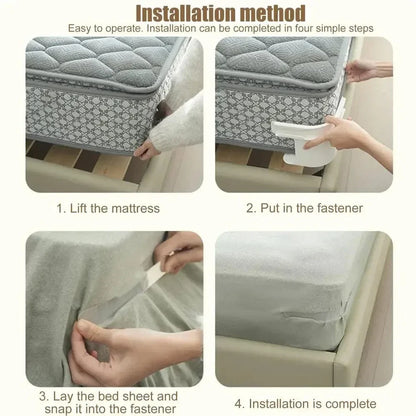 Installation method

Easy to operate. Installation can be completed in four simple steps

1. Lift the mattress

2. Put in the fastener

3. Lay the bed sheet and snap it into the fastener

4. Installation is complete