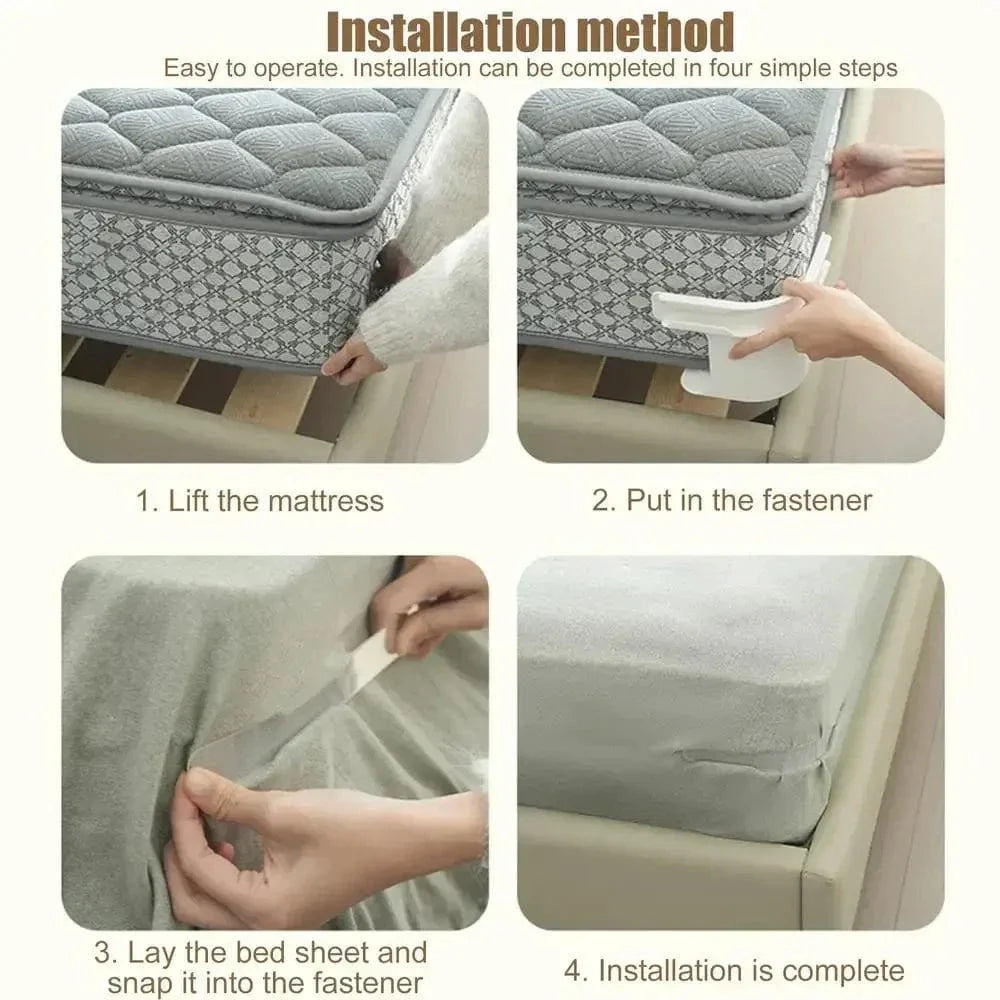 Installation method
Easy to operate. Installation can be completed in four simple steps

1. Lift the mattress

2. Put in the fastener

3. Lay the bed sheet and snap it into the fastener

4. Installation is complete