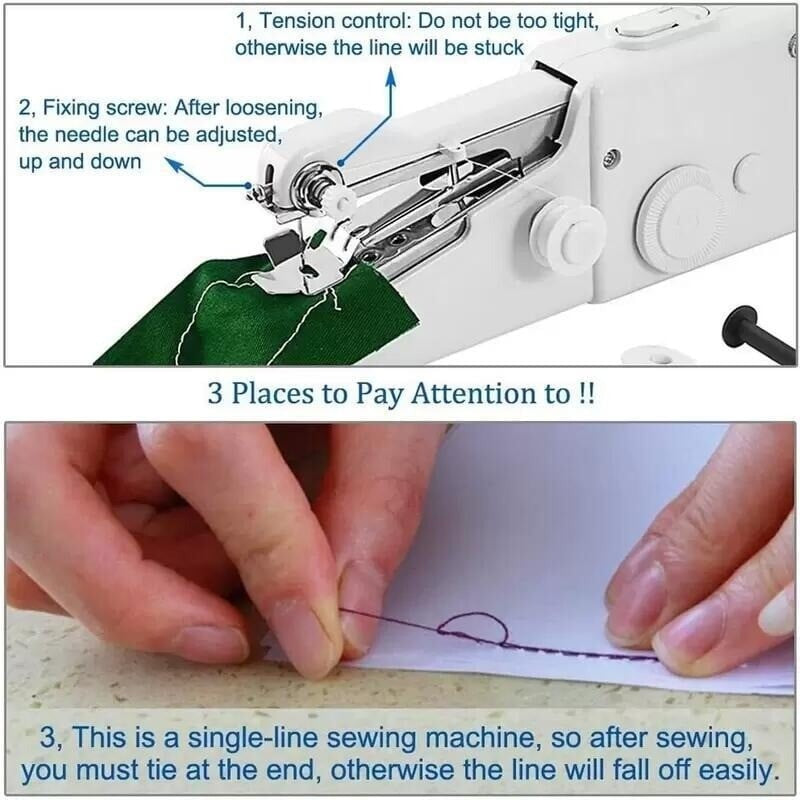 1, Tension control: Do not be too tight, otherwise the line will be stuck

2, Fixing screw: After loosening, the needle can be adjusted, up and down

3 Places to Pay Attention to !!

3, This is a single-line sewing machine, so after sewing, you must tie at the end, otherwise the line will fall off easily.