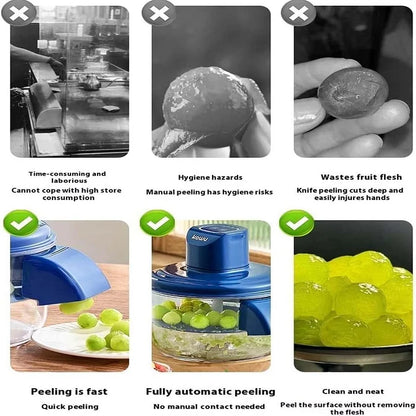 Time-consuming and laborious
Cannot cope with high store consumption

Hygiene hazards
Manual peeling has hygiene risks

Wastes fruit flesh
Knife peeling cuts deep and easily injures hands

Peeling is fast
Quick peeling

Fully automatic peeling
No manual contact needed

Clean and neat
Peel the surface without removing the flesh