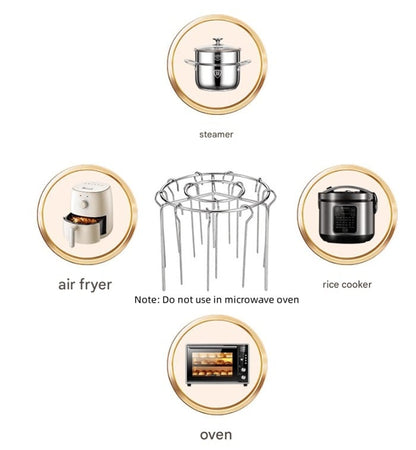 steamer

air fryer

rice cooker

Note: Do not use in microwave oven

oven