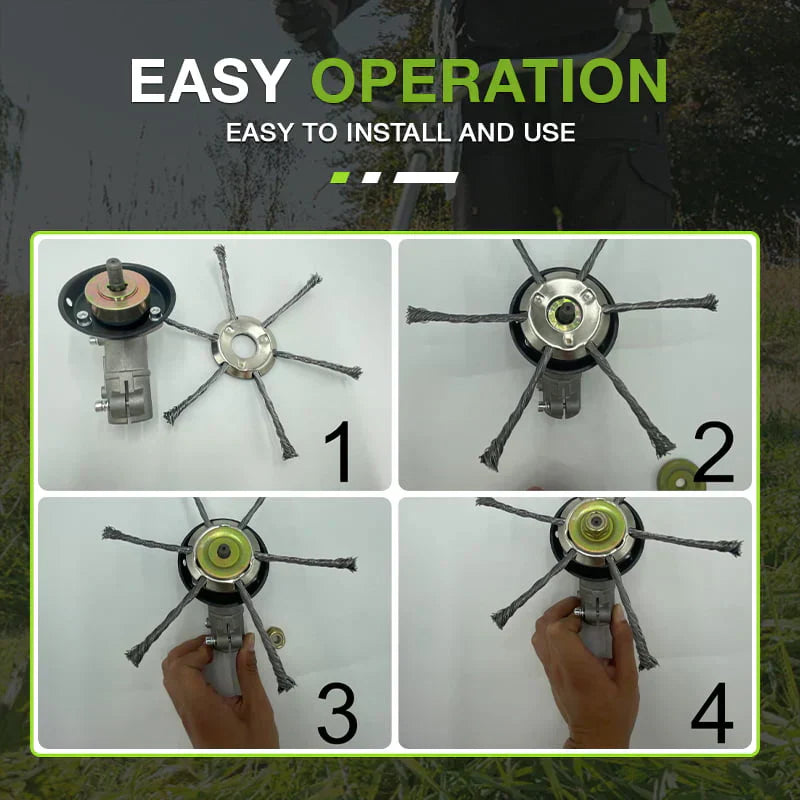 EASY OPERATION

EASY TO INSTALL AND USE

1

2

3

4