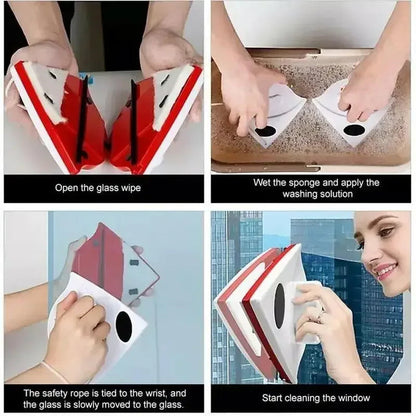 Open the glass wipe

Wet the sponge and apply the washing solution

The safety rope is tied to the wrist, and the glass is slowly moved to the glass.

Start cleaning the window