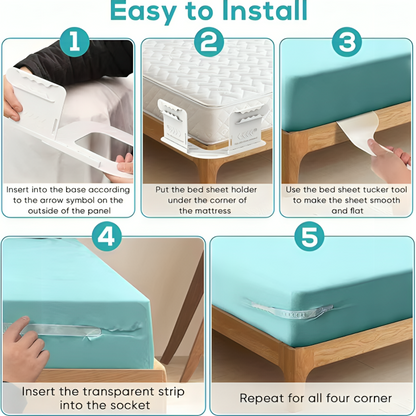 Easy to Install

1

Insert into the base according to the arrow symbol on the outside of the panel

2

Put the bed sheet holder under the corner of the mattress

3

Use the bed sheet tucker tool to make the sheet smooth and flat

4

Insert the transparent strip into the socket

5

Repeat for all four corner