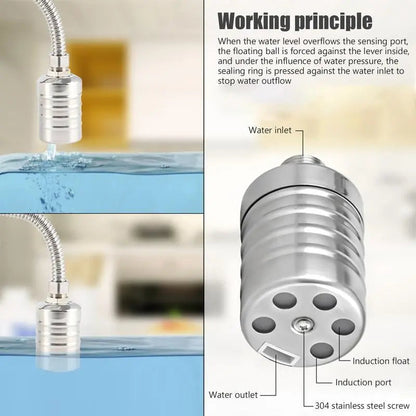 Working principle

When the water level overflows the sensing port, the floating ball is forced against the lever inside, and under the influence of water pressure, the sealing ring is pressed against the water inlet to stop water outflow

Water inlet

Induction float

Induction port

Water outlet

304 stainless steel screw