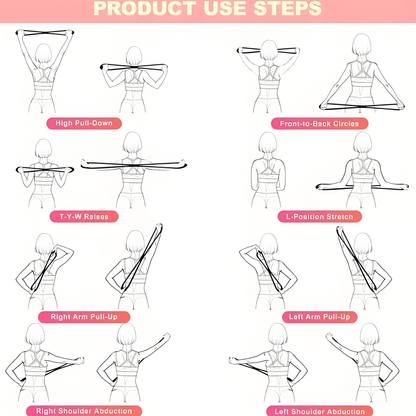 PRODUCT USE STEPS

High Pull-Down

Front-to-Back Circles

T-Y-W Raises

L-Position Stretch

Right Arm Pull-Up

Left Arm Pull-Up

Right Shoulder Abduction

Left Shoulder Abduction