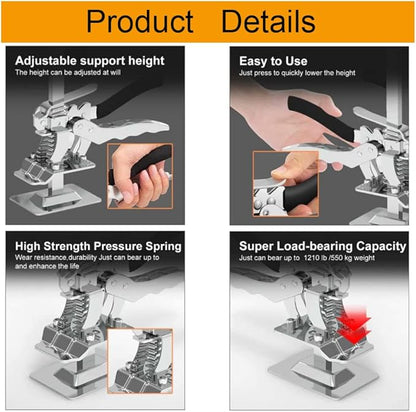 Product Details

Adjustable support height
The height can be adjusted at will

Easy to Use
Just press to quickly lower the height

High Strength Pressure Spring
Wear resistance,durability Just can bear up to and enhance the life

Super Load-bearing Capacity
Just can bear up to 1210 lb /550 kg weight