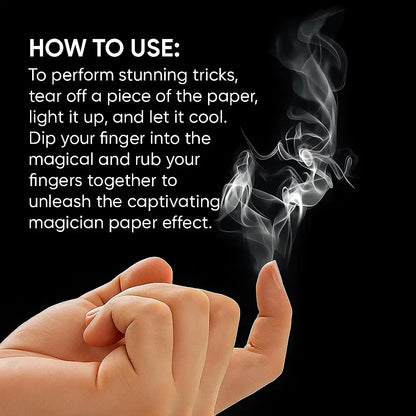 HOW TO USE:
To perform stunning tricks, tear off a piece of the paper, light it up, and let it cool. Dip your finger into the magical and rub your fingers together to unleash the captivating magician paper effect.