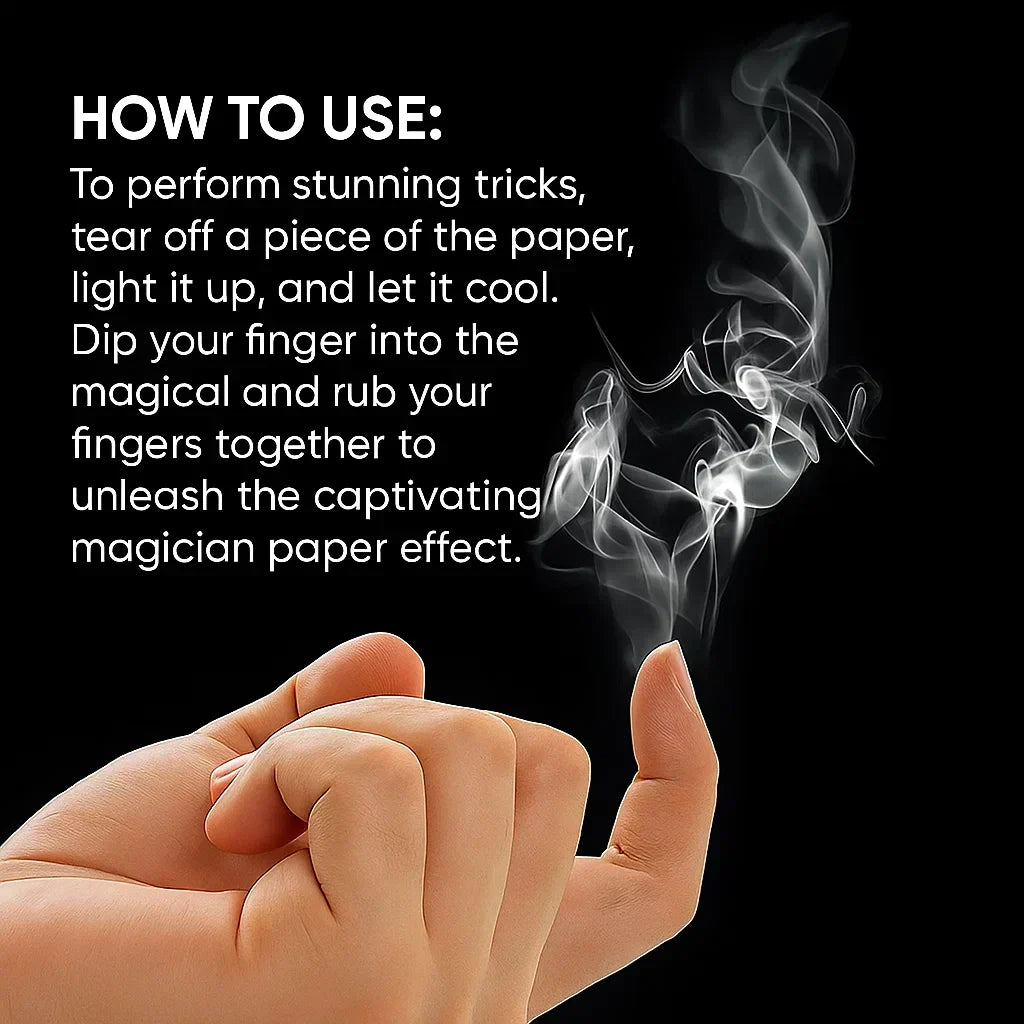 HOW TO USE:

To perform stunning tricks, tear off a piece of the paper, light it up, and let it cool. Dip your finger into the magical and rub your fingers together to unleash the captivating magician paper effect.