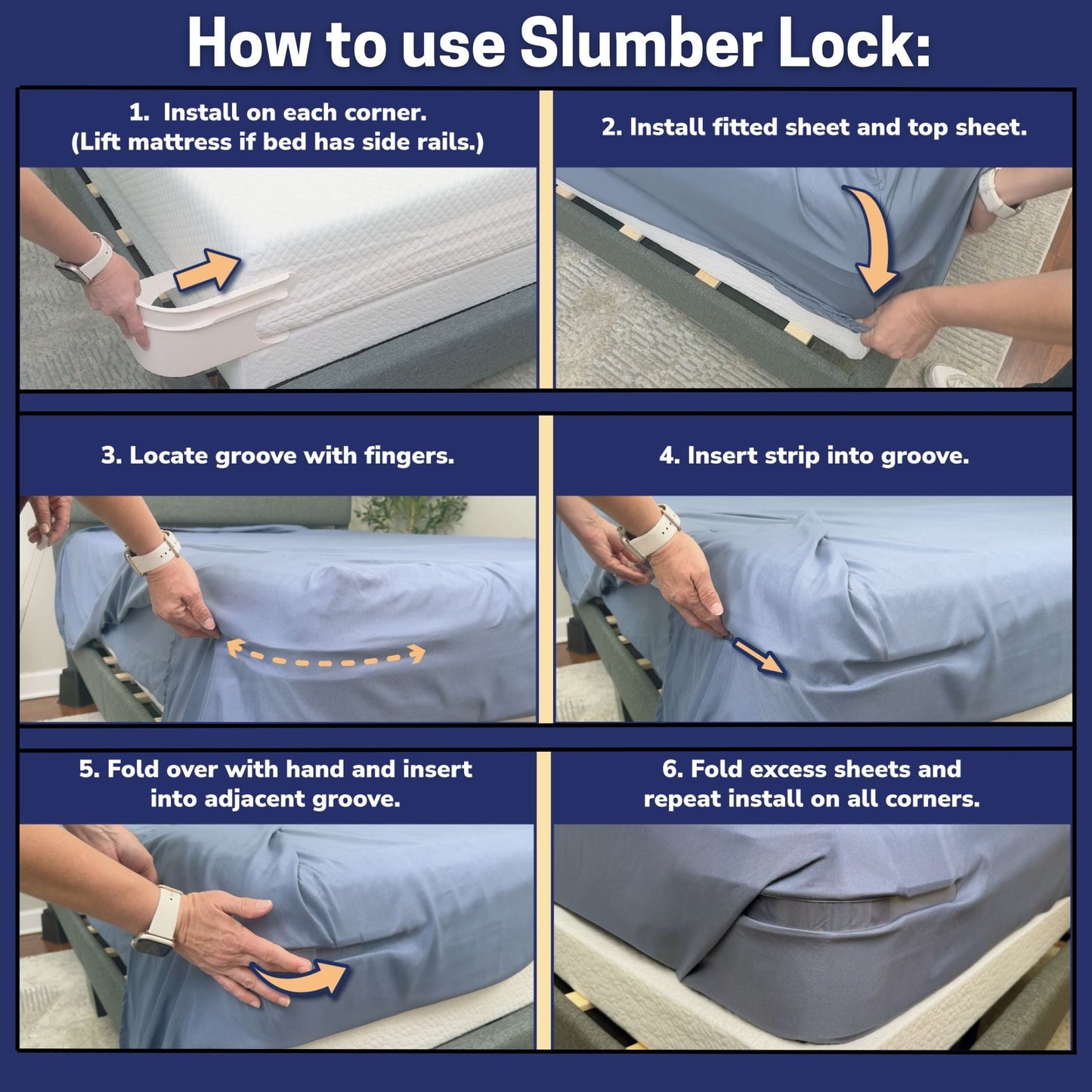 How to use Slumber Lock:

1. Install on each corner.
(Lift mattress if bed has side rails.)

2. Install fitted sheet and top sheet.

3. Locate groove with fingers.

4. Insert strip into groove.

5. Fold over with hand and insert into adjacent groove.

6. Fold excess sheets and repeat install on all corners.