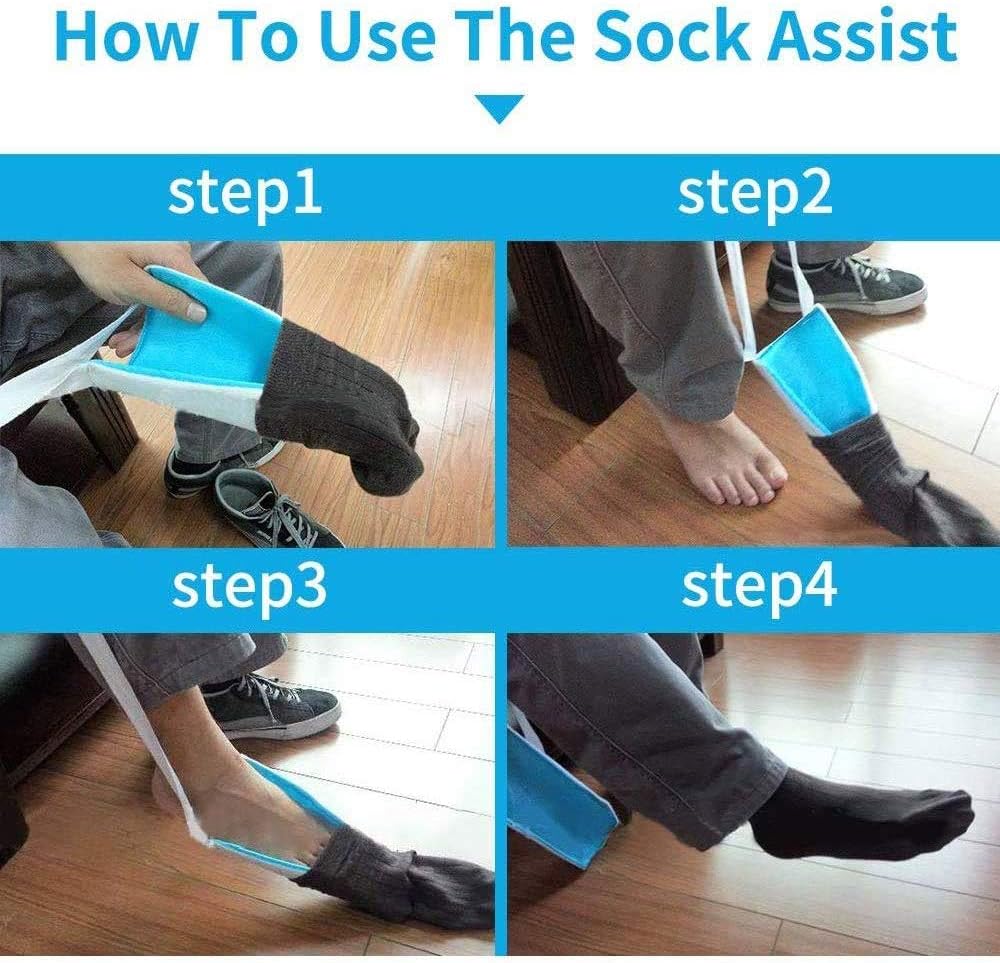 How To Use The Sock Assist

step1

step2

step3

step4