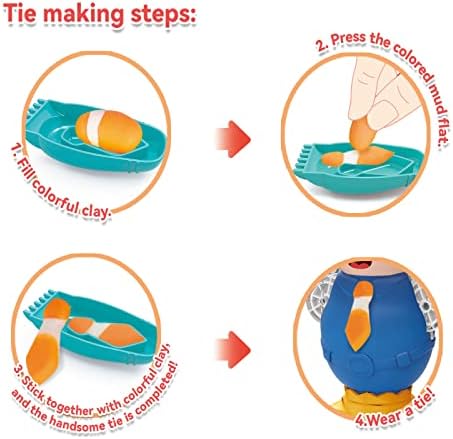 Tie making steps:

1. Fill colorful clay.

2. Press the colored mud flat.

3. Stick together with colorful clay, and the handsome tie is completed!

4.Wear a tie!