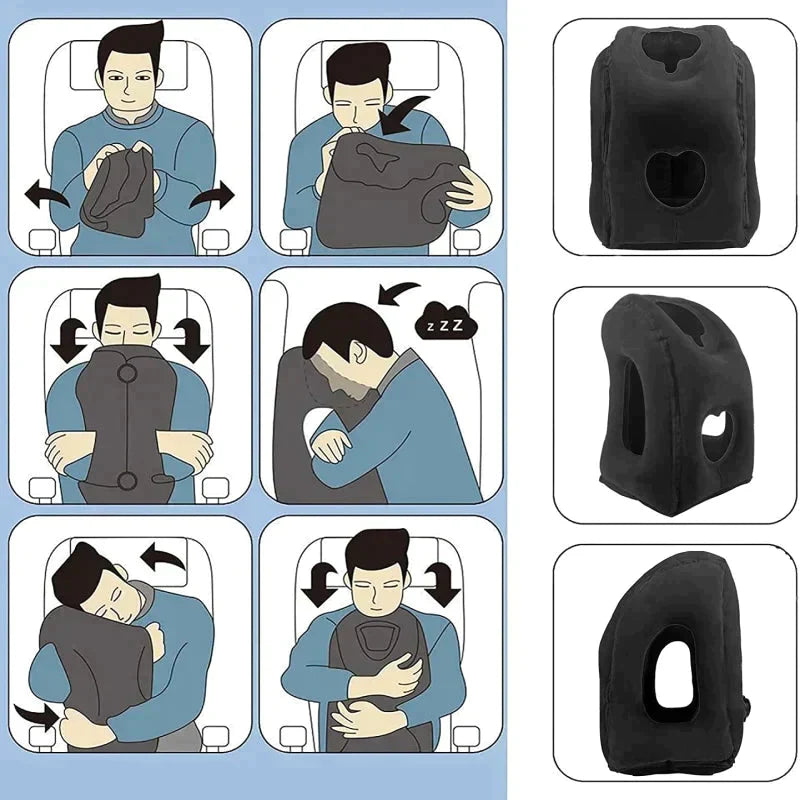 z Z Z